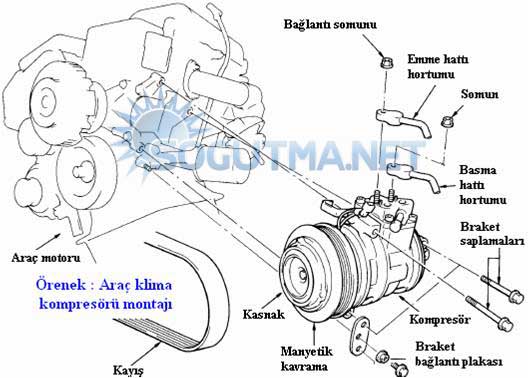 Bağlantı somunu

Emme hattı hortumu

Somun

SOGUTMA.NET

Basma hattı hortumu

Braket saplamaları

Araç motoru

Örenek : Araç klima kompresörü montajı

Kasnak

Kompresör

Manyetik kavrama

Braket bağlantı plakası

Kayış