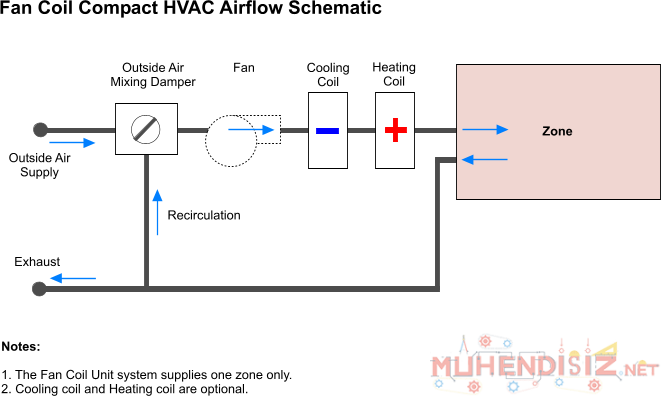 Fan Coil Compact HVAC Airflow Schematic

Outside Air Mixing Damper

Fan

Cooling Coil

Heating Coil

Zone

Outside Air Supply

Recirculation

Exhaust

Notes:

1. The Fan Coil Unit system supplies one zone only.
2. Cooling coil and Heating coil are optional.

MUHENDISIZ.NET